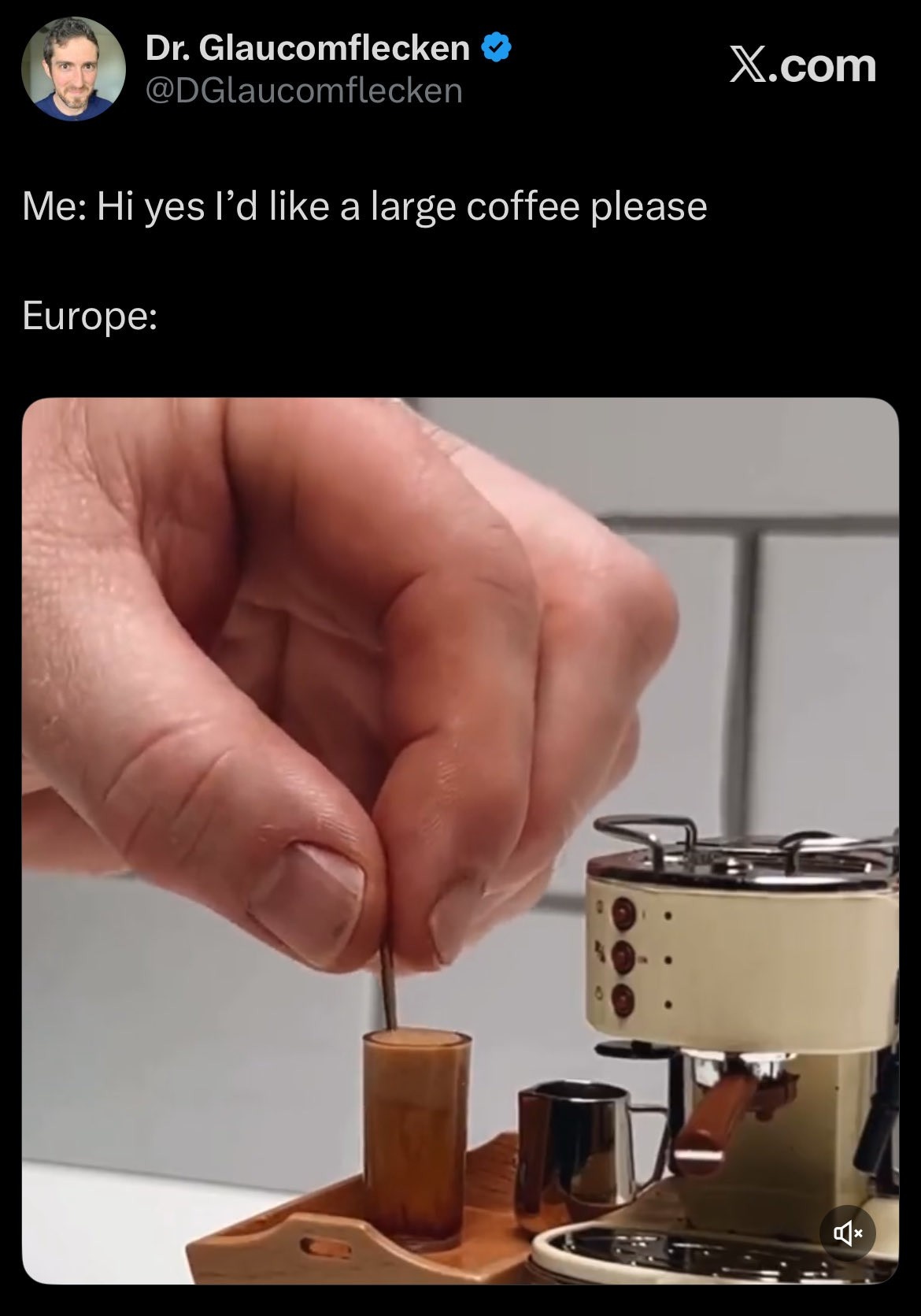 Dr. Glaucomflecken
@DGlaucomflecken

X.com

Me: Hi yes I'd like a large coffee please

Europe: